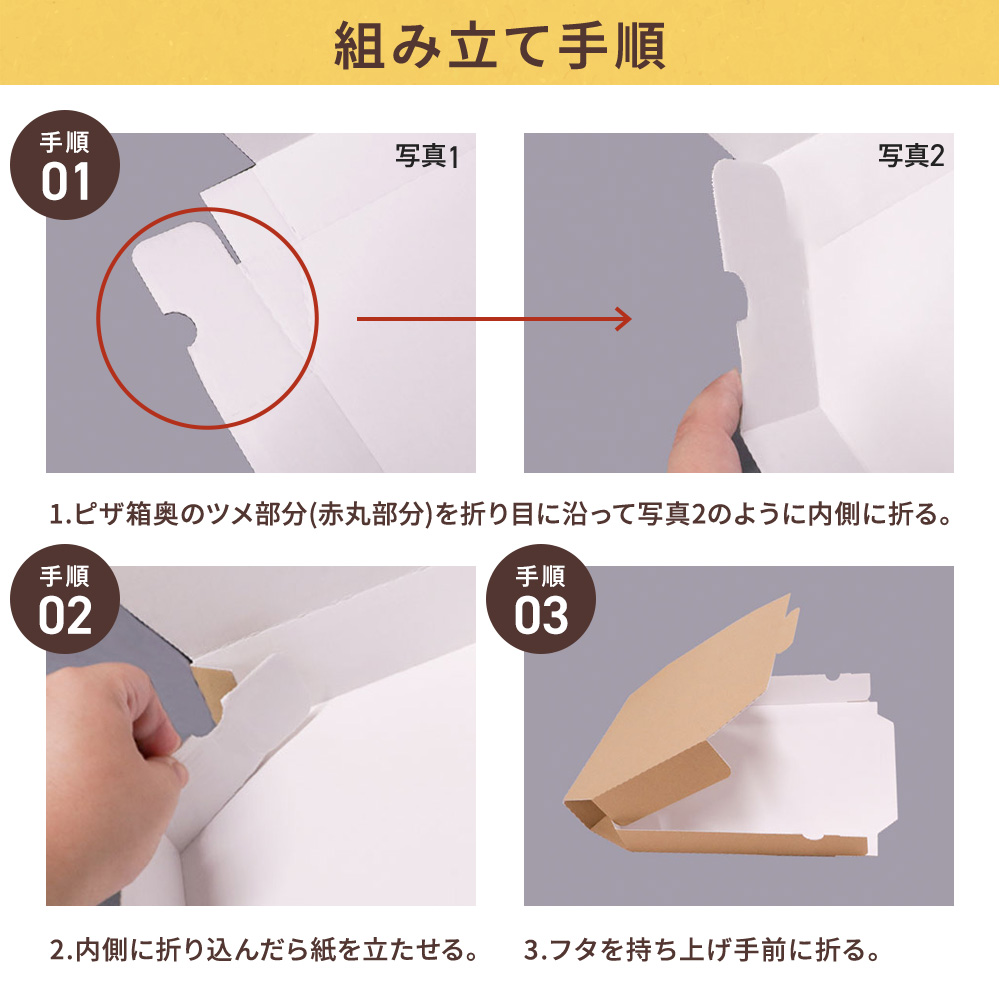 組み立て手順

手順
01

写真1

写真2

1.ピザ箱奥のツメ部分(赤丸部分)を折り目に沿って写真2のように内側に折る。

手順
02

手順
03

2.内側に折り込んだら紙を立たせる。

3.フタを持ち上げ手前に折る。