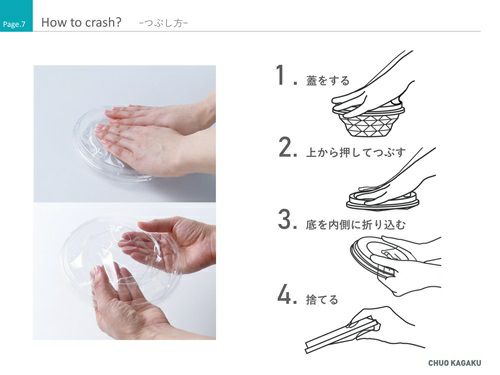 Page.7 How to crash? -つぶし方-

1. 蓋をする

2. 上から押してつぶす

3. 底を内側に折り込む

4. 捨てる

CHUO KAGAKU