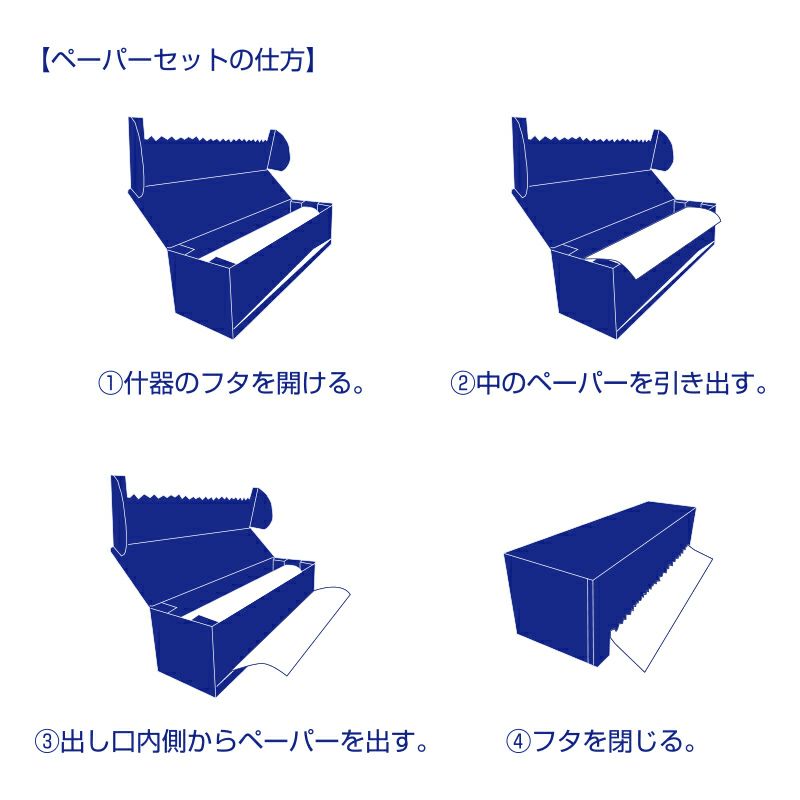 【ペーパーセットの仕方】

①什器のフタを開ける。

②中のペーパーを引き出す。

③出し口内側からペーパーを出す。

④フタを閉じる。