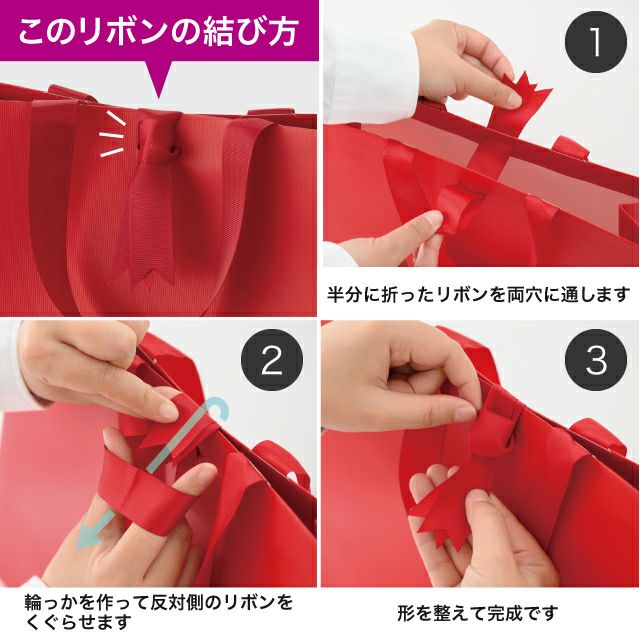 このリボンの結び方

1

半分に折ったリボンを両穴に通します

2

輪っかを作って反対側のリボンをくぐらせます

3

形を整えて完成です