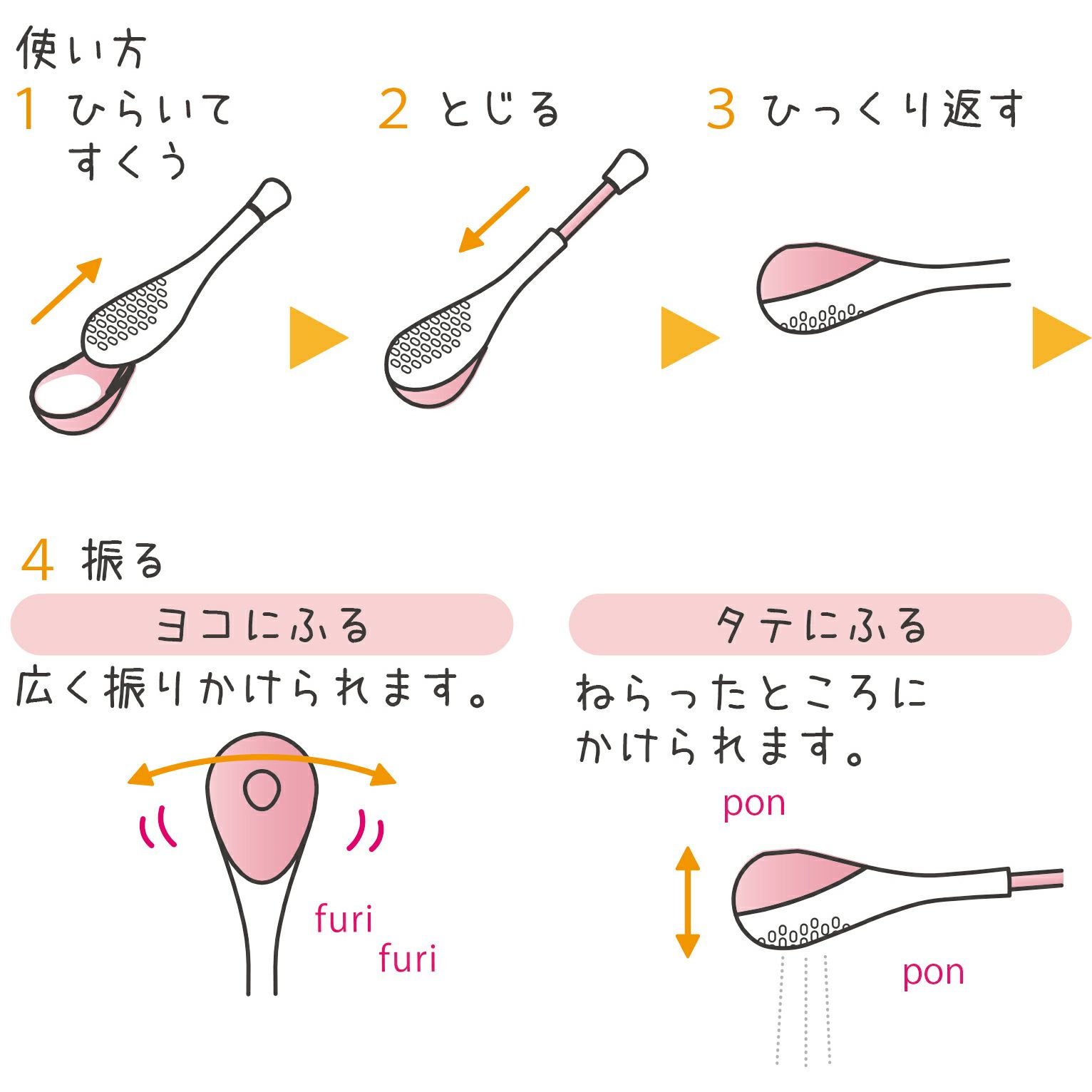 使い方

1 ひらいて すくう

2 とじる

3 ひっくり返す

4 振る

ヨコにふる

広く振りかけられます。

furi
furi

タテにふる

ねらったところに かけられます。

pon

pon