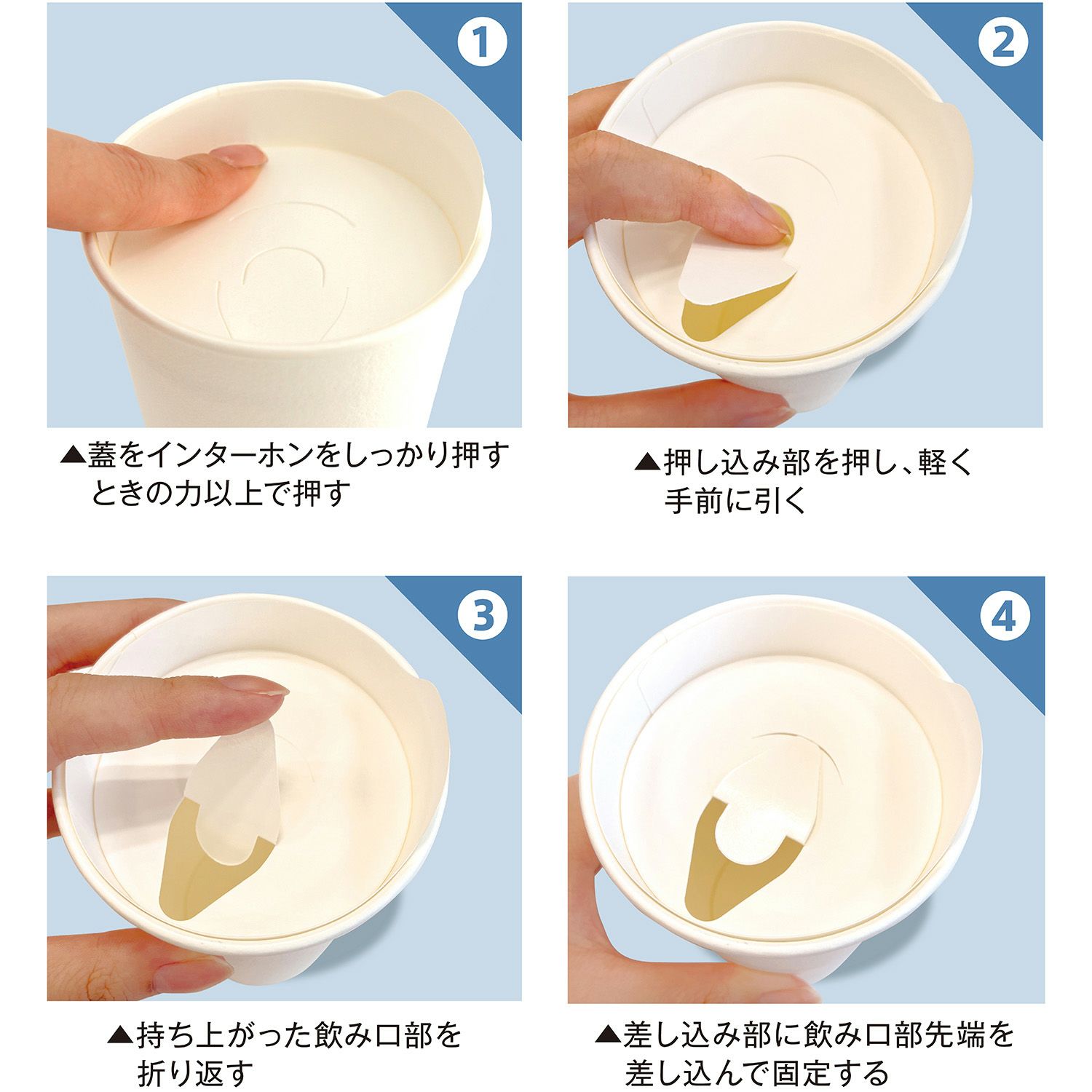 1

▲蓋をインターホンをしっかり押すときの力以上で押す

2

▲押し込み部を押し、軽く手前に引く

3

▲持ち上がった飲み口部を折り返す

4

▲差し込み部に飲み口部先端を差し込んで固定する